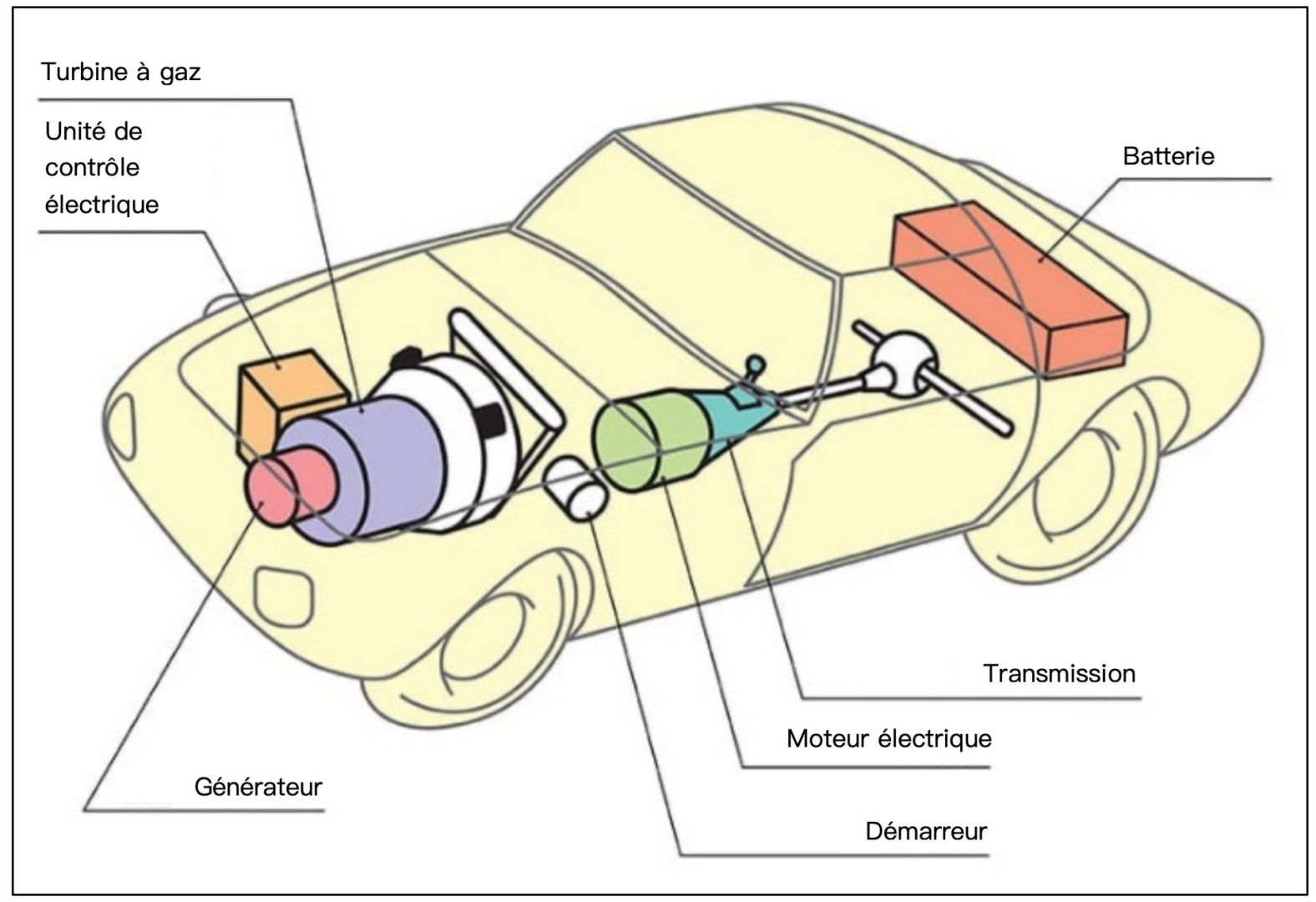 Turbine à gaz

Unité de contrôle électrique

Batterie

Transmission

Moteur électrique

Générateur

Démarreur